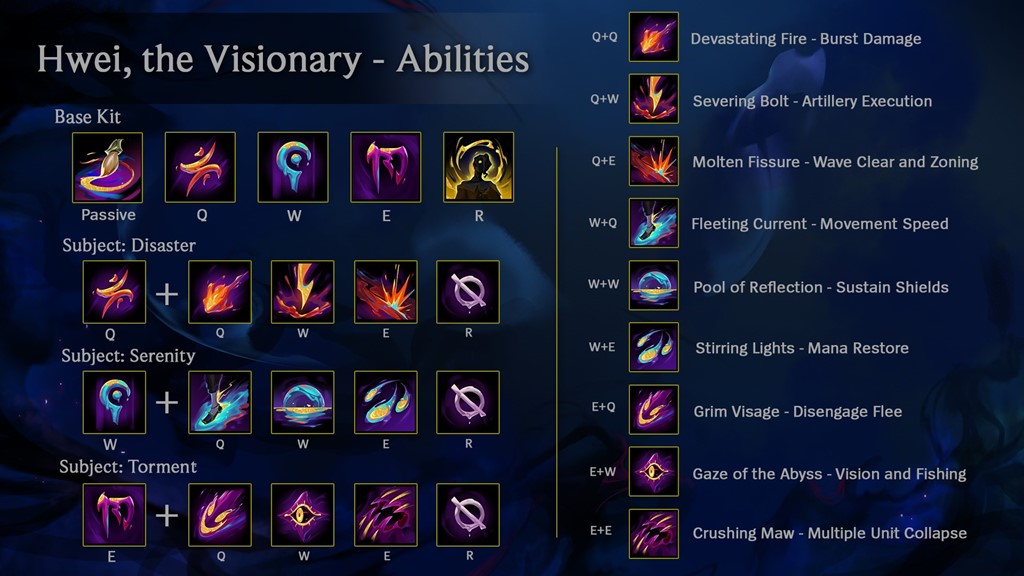 Hwei, the Visionary - Abilities

Base Kit

Passive Q W E R

Subject: Disaster

Q + Q W E R

Subject: Serenity

W + Q W E R

Subject: Torment

E + Q W E R

Q+Q Devastating Fire - Burst Damage

Q+W Severing Bolt - Artillery Execution

Q+E Molten Fissure - Wave Clear and Zoning

W+Q Fleeting Current - Movement Speed

W+W Pool of Reflection - Sustain Shields

W+E Stirring Lights - Mana Restore

E+Q Grim Visage - Disengage Flee

E+W Gaze of the Abyss - Vision and Fishing

E+E Crushing Maw - Multiple Unit Collapse